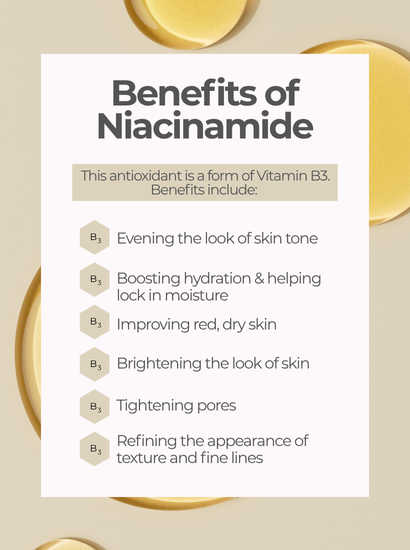 Benefits of Niacinamide

This antioxidant is a form of Vitamin B3. Benefits include:

$B_3$ Evening the look of skin tone

$B_3$ Boosting hydration & helping lock in moisture

$B_3$ Improving red, dry skin

$B_3$ Brightening the look of skin

$B_3$ Tightening pores

$B_3$ Refining the appearance of texture and fine lines